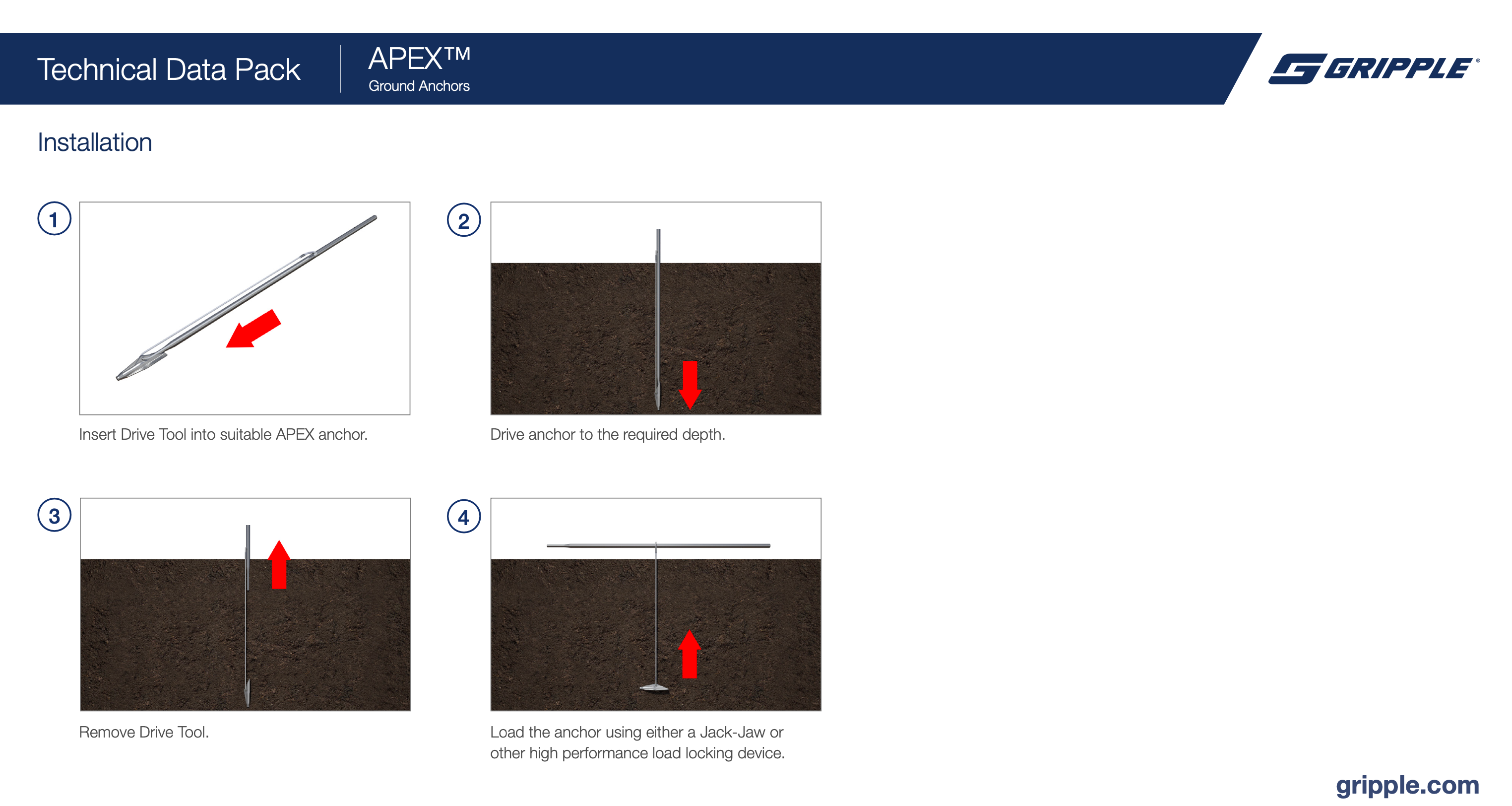 Technical Data Pack

APEX™
Ground Anchors

GRIPPLE®

Installation

1

Insert Drive Tool into suitable APEX anchor.

2

Drive anchor to the required depth.

3

Remove Drive Tool.

4

Load the anchor using either a Jack-Jaw or other high performance load locking device.

gripple.com