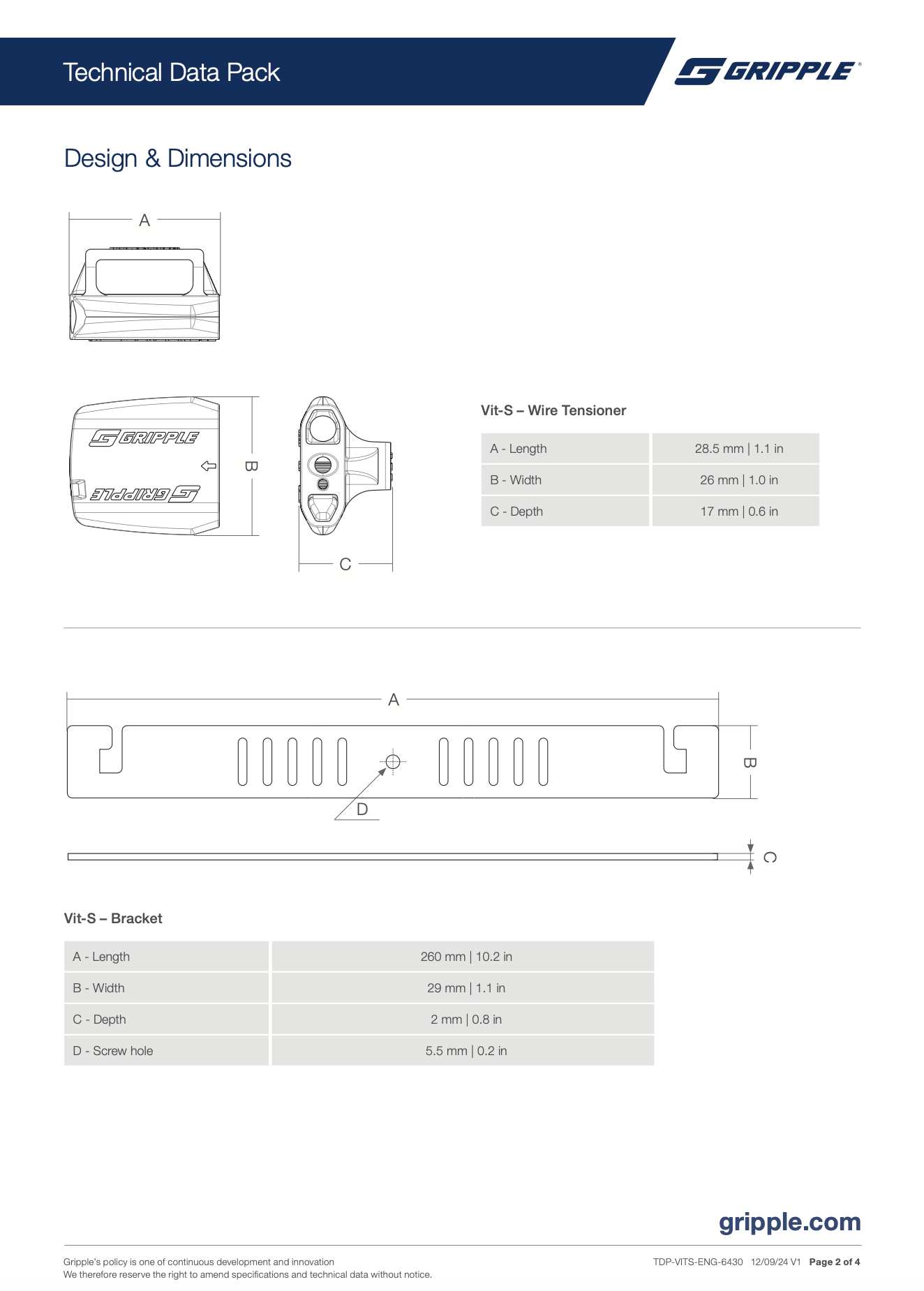 Technical Data Pack

GRIPPLE®

Design & Dimensions

A

GRIPPLE

GRIPPLE

B

C

Vit-S – Wire Tensioner

| A - Length | 28.5 mm \| 1.1 in |
|---|---|
| B - Width | 26 mm \| 1.0 in |
| C - Depth | 17 mm \| 0.6 in |

A

B

D

C

Vit-S – Bracket

| A - Length | 260 mm \| 10.2 in |
|---|---|
| B - Width | 29 mm \| 1.1 in |
| C - Depth | 2 mm \| 0.8 in |
| D - Screw hole | 5.5 mm \| 0.2 in |

gripple.com

Gripple's policy is one of continuous development and innovation
We therefore reserve the right to amend specifications and technical data without notice.

TDP-VITS-ENG-6430 12/09/24 V1 Page 2 of 4